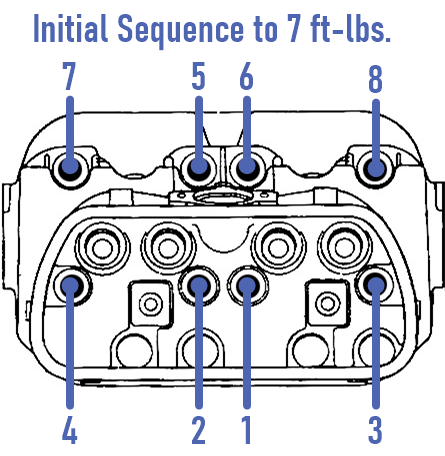 Initial Sequence to 7 ft-lbs.

7 5 6 8

4 2 1 3